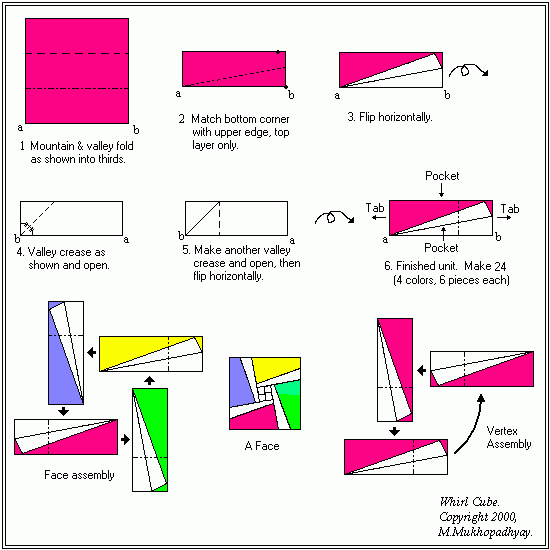 a
b
1 Mountain & valley fold as shown into thirds.

a
b
2 Match bottom corner with upper edge, top layer only.

a
b
3. Flip horizontally.

b
a
4. Valley crease as shown and open.

b
a
5. Make another valley crease and open, then flip horizontally.

Pocket
Tab
Tab
a
b
Pocket
6. Finished unit. Make 24 (4 colors, 6 pieces each)

Face assembly

A Face

Vertex Assembly

Whirl Cube.
Copyright 2000,
M.Mukhopadhyay.